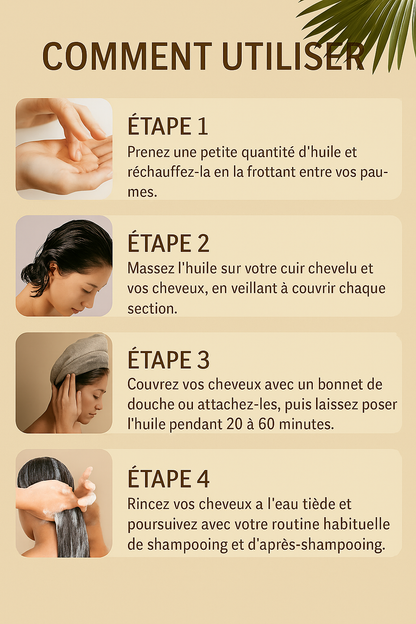 COMMENT UTILISER

ÉTAPE 1
Prenez une petite quantité d'huile et réchauffez-la en la frottant entre vos paumes.

ÉTAPE 2
Massez l'huile sur votre cuir chevelu et vos cheveux, en veillant à couvrir chaque section.

ÉTAPE 3
Couvrez vos cheveux avec un bonnet de douche ou attachez-les, puis laissez poser l'huile pendant 20 à 60 minutes.

ÉTAPE 4
Rincez vos cheveux a l'eau tiède et poursuivez avec votre routine habituelle de shampooing et d'après-shampooing.